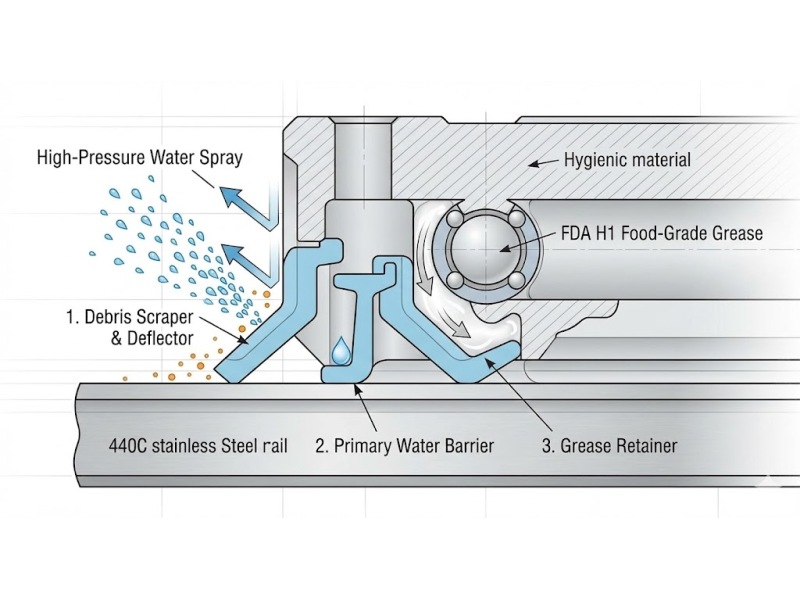 High-Pressure Water Spray

Hygienic material

FDA H1 Food-Grade Grease

1. Debris Scraper & Deflector

440C stainless Steel rail

2. Primary Water Barrier

3. Grease Retainer